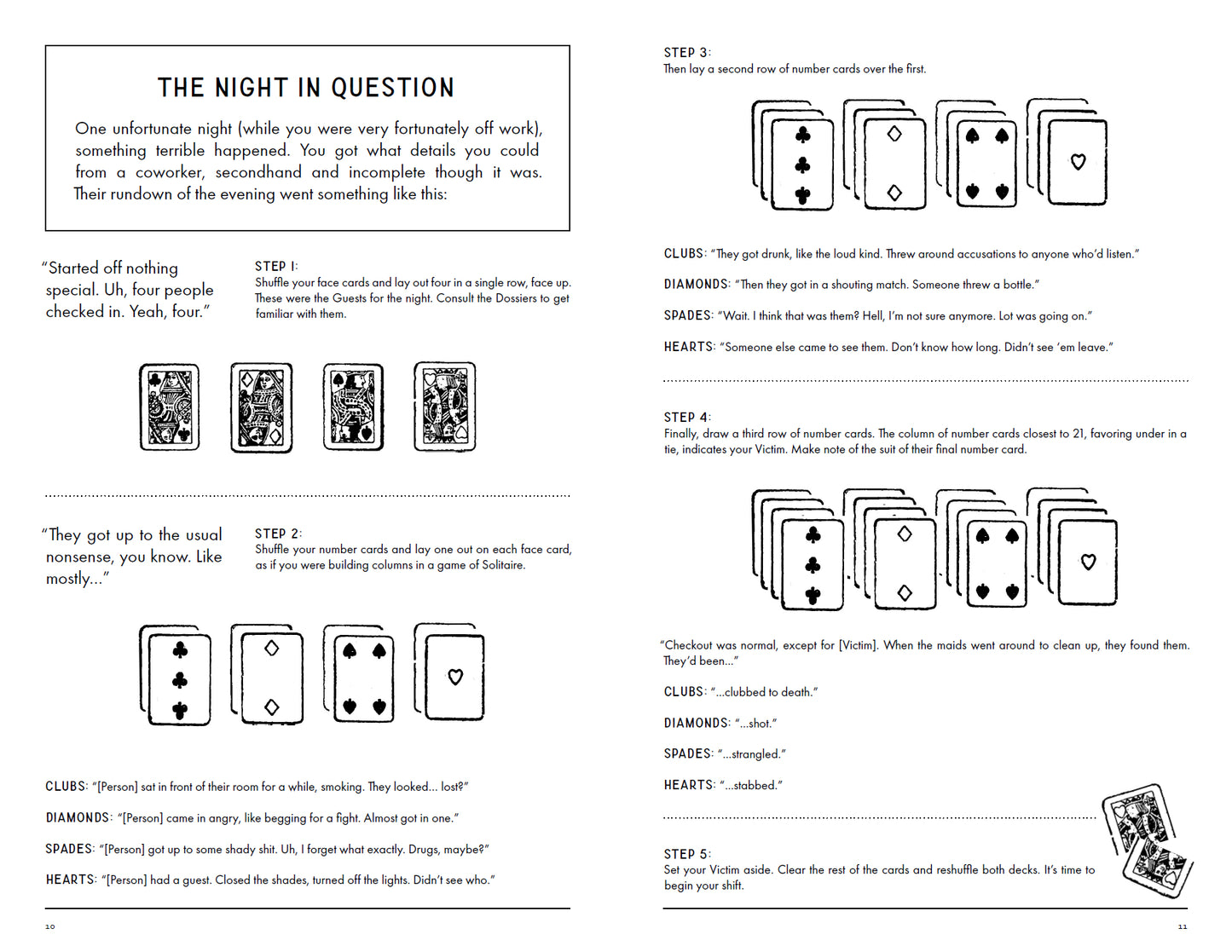 THE NIGHT IN QUESTION

One unfortunate night (while you were very fortunately off work), something terrible happened. You got what details you could from a coworker, secondhand and incomplete though it was. Their rundown of the evening went something like this:

"Started off nothing special. Uh, four people checked in. Yeah, four."

STEP 1:
Shuffle your face cards and lay out four in a single row, face up. These were the Guests for the night. Consult the Dossiers to get familiar with them.

"They got up to the usual nonsense, you know. Like mostly..."

STEP 2:
Shuffle your number cards and lay one out on each face card, as if you were building columns in a game of Solitaire.

CLUBS: "[Person] sat in front of their room for a while, smoking. They looked... lost?"

DIAMONDS: "[Person] came in angry, like begging for a fight. Almost got in one."

SPADES: "[Person] got up to some shady shit. Uh, I forget what exactly. Drugs, maybe?"

HEARTS: "[Person] had a guest. Closed the shades, turned off the lights. Didn't see who."

10

STEP 3:
Then lay a second row of number cards over the first.

CLUBS: "They got drunk, like the loud kind. Threw around accusations to anyone who'd listen."

DIAMONDS: "Then they got in a shouting match. Someone threw a bottle."

SPADES: "Wait. I think that was them? Hell, I'm not sure anymore. Lot was going on."

HEARTS: "Someone else came to see them. Don't know how long. Didn't see 'em leave."

STEP 4:
Finally, draw a third row of number cards. The column of number cards closest to 21, favoring under in a tie, indicates your Victim. Make note of the suit of their final number card.

"Checkout was normal, except for [Victim]. When the maids went around to clean up, they found them. They'd been..."

CLUBS: "...clubbed to death."

DIAMONDS: "...shot."

SPADES: "...strangled."

HEARTS: "...stabbed."

STEP 5:
Set your Victim aside. Clear the rest of the cards and reshuffle both decks. It's time to begin your shift.

11